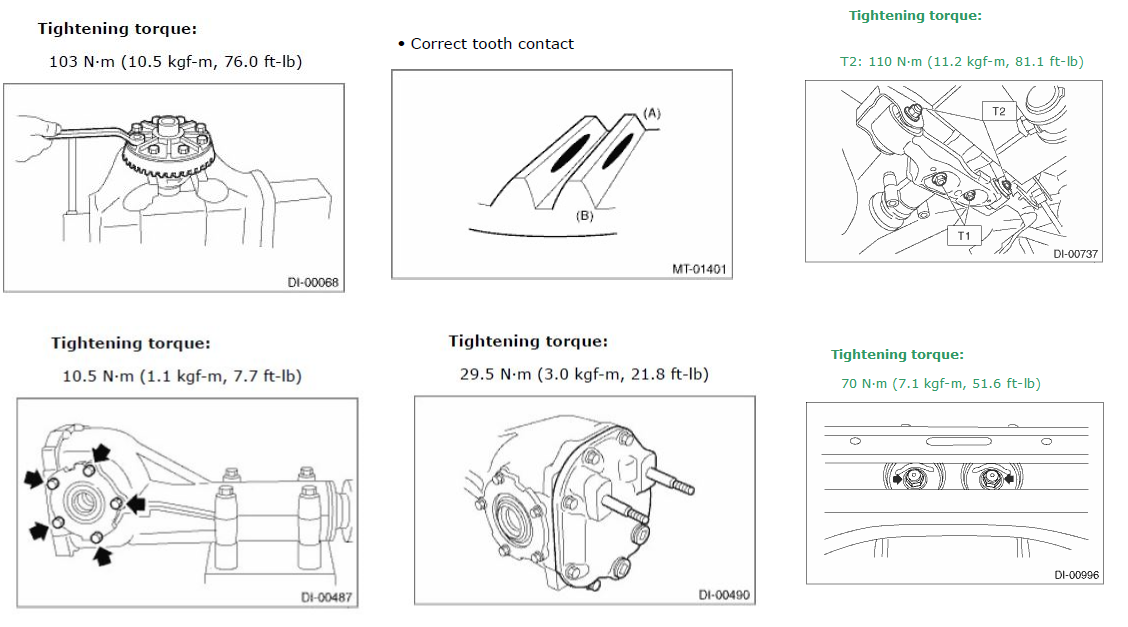 Tightening torque:

103 N·m (10.5 kgf-m, 76.0 ft-lb)

DI-00068

• Correct tooth contact

(A)

(B)

MT-01401

Tightening torque:

T2: 110 N·m (11.2 kgf-m, 81.1 ft-lb)

T2

T1

DI-00737

Tightening torque:

10.5 N·m (1.1 kgf-m, 7.7 ft-lb)

DI-00487

Tightening torque:

29.5 N·m (3.0 kgf-m, 21.8 ft-lb)

DI-00490

Tightening torque:

70 N·m (7.1 kgf-m, 51.6 ft-lb)

DI-00996